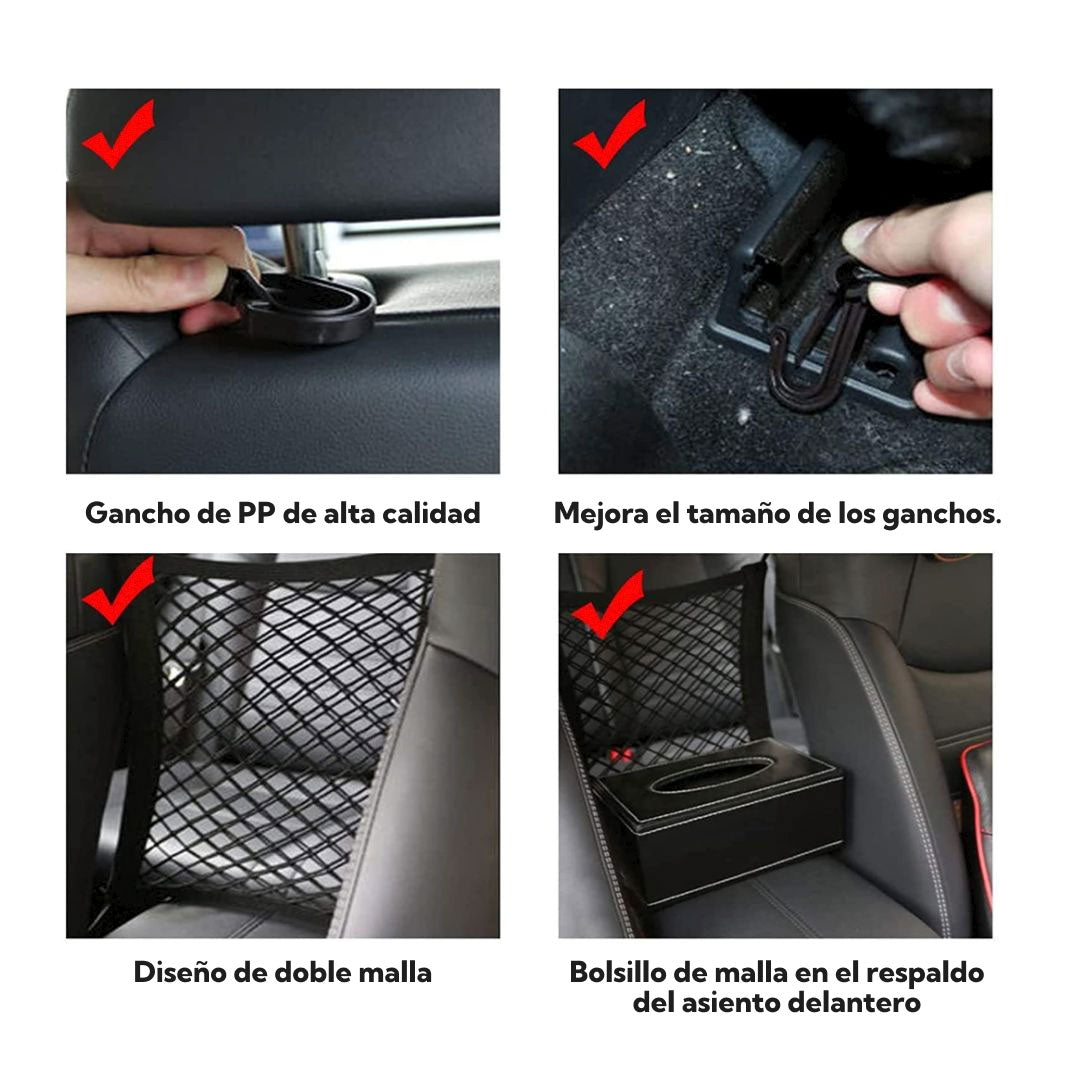 Gancho de PP de alta calidad

Mejora el tamaño de los ganchos.

Diseño de doble malla

Bolsillo de malla en el respaldo del asiento delantero