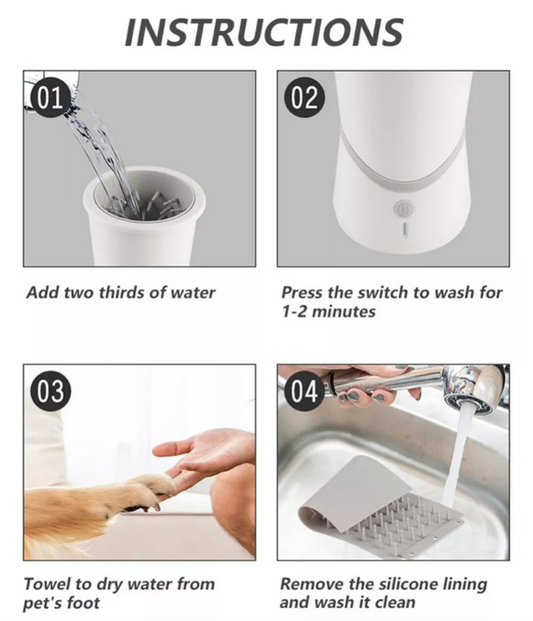 INSTRUCTIONS

01

Add two thirds of water

02

Press the switch to wash for 1-2 minutes

03

Towel to dry water from pet's foot

04

Remove the silicone lining and wash it clean